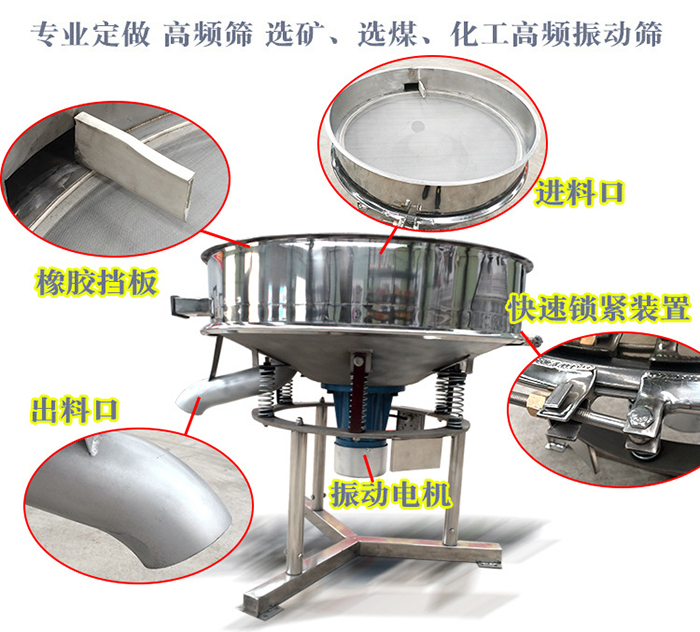 专业定做 高频筛 选矿、选煤、化工高频振动筛

进料口

橡胶挡板

快速锁紧装置

出料口

振动电机