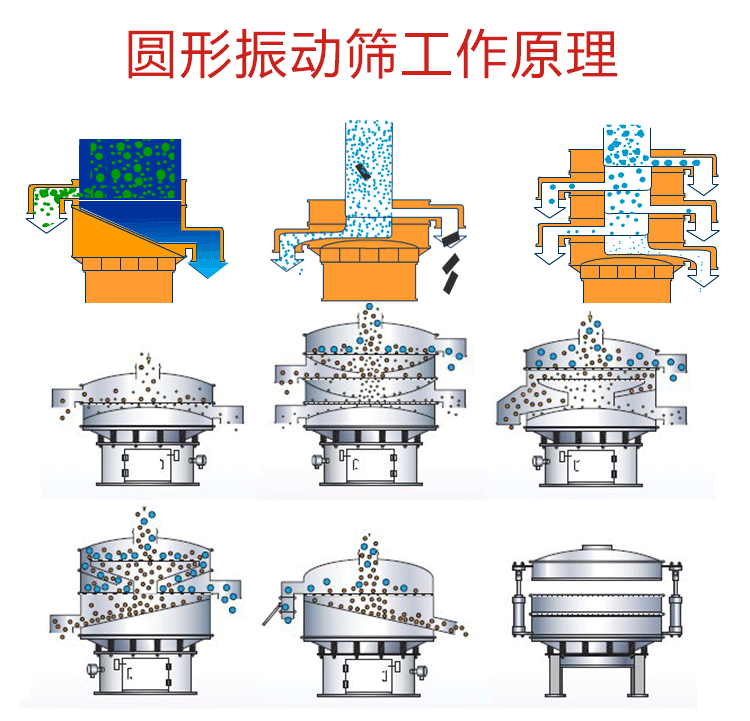 圆形振动筛工作原理